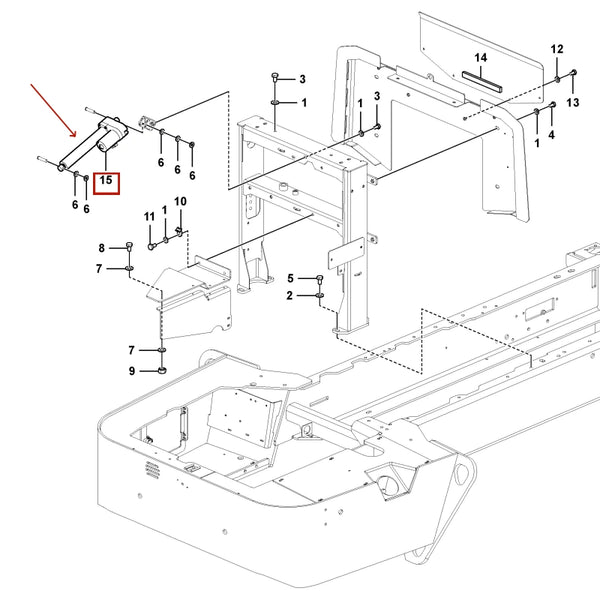 14
12
13
3
1
1
3
1
4
6
6
6
15
6
6
11
1
10
8
7
5
2
7
9